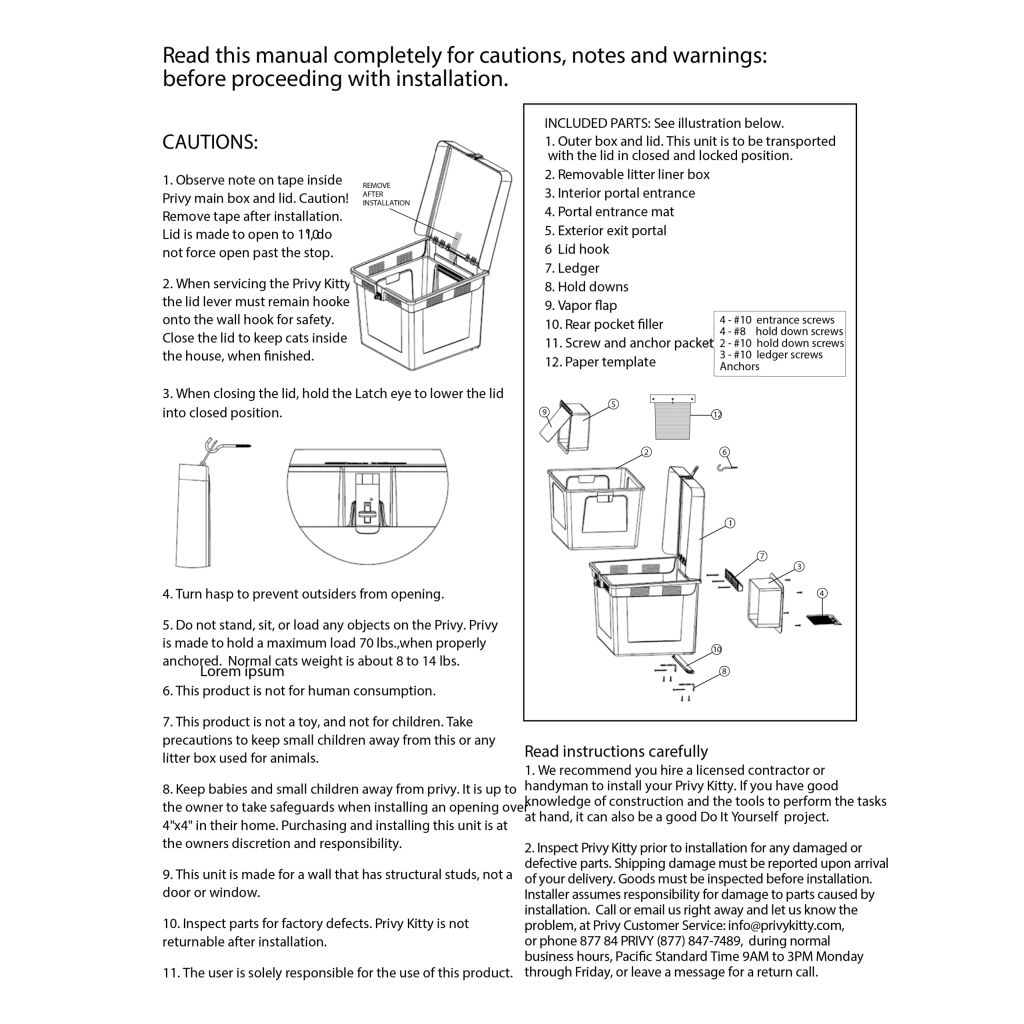 Read this manual completely for cautions, notes and warnings: before proceeding with installation.

CAUTIONS:

1. Observe note on tape inside Privy main box and lid. Caution! Remove tape after installation. Lid is made to open to 110, do not force open past the stop.

REMOVE AFTER INSTALLATION

2. When servicing the Privy Kitty the lid lever must remain hooke onto the wall hook for safety. Close the lid to keep cats inside the house, when finished.

3. When closing the lid, hold the Latch eye to lower the lid into closed position.

4. Turn hasp to prevent outsiders from opening.

5. Do not stand, sit, or load any objects on the Privy. Privy is made to hold a maximum load 70 lbs.,when properly anchored. Normal cats weight is about 8 to 14 lbs.
Lorem ipsum

6. This product is not for human consumption.

7. This product is not a toy, and not for children. Take precautions to keep small children away from this or any litter box used for animals.

8. Keep babies and small children away from privy. It is up to the owner to take safeguards when installing an opening over 4"x4" in their home. Purchasing and installing this unit is at the owners discretion and responsibility.

9. This unit is made for a wall that has structural studs, not a door or window.

10. Inspect parts for factory defects. Privy Kitty is not returnable after installation.

11. The user is solely responsible for the use of this product.

INCLUDED PARTS: See illustration below.
1. Outer box and lid. This unit is to be transported with the lid in closed and locked position.
2. Removable litter liner box
3. Interior portal entrance
4. Portal entrance mat
5. Exterior exit portal
6 Lid hook
7. Ledger
8. Hold downs
9. Vapor flap
10. Rear pocket filler
11. Screw and anchor packet
12. Paper template

4 - #10 entrance screws
4 - #8 hold down screws
2 - #10 hold down screws
3 - #10 ledger screws
Anchors

9 5 12 2 6 1 7 3 4 10 8

Read instructions carefully
1. We recommend you hire a licensed contractor or handyman to install your Privy Kitty. If you have good knowledge of construction and the tools to perform the tasks at hand, it can also be a good Do It Yourself project.

2. Inspect Privy Kitty prior to installation for any damaged or defective parts. Shipping damage must be reported upon arrival of your delivery. Goods must be inspected before installation. Installer assumes responsibility for damage to parts caused by installation. Call or email us right away and let us know the problem, at Privy Customer Service: info@privykitty.com, or phone 877 84 PRIVY (877) 847-7489, during normal business hours, Pacific Standard Time 9AM to 3PM Monday through Friday, or leave a message for a return call.